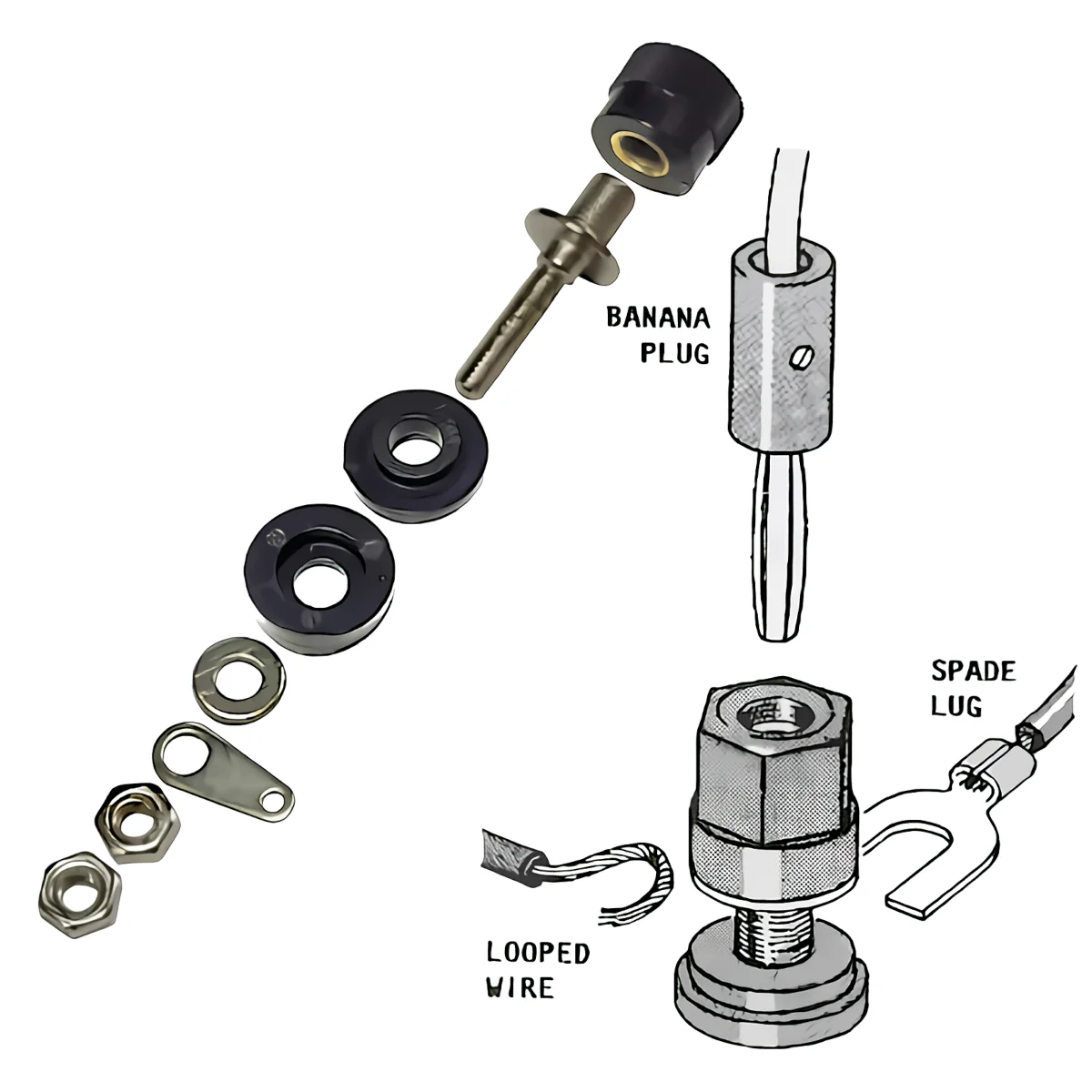 BANANA PLUG

SPADE LUG

LOOPED WIRE