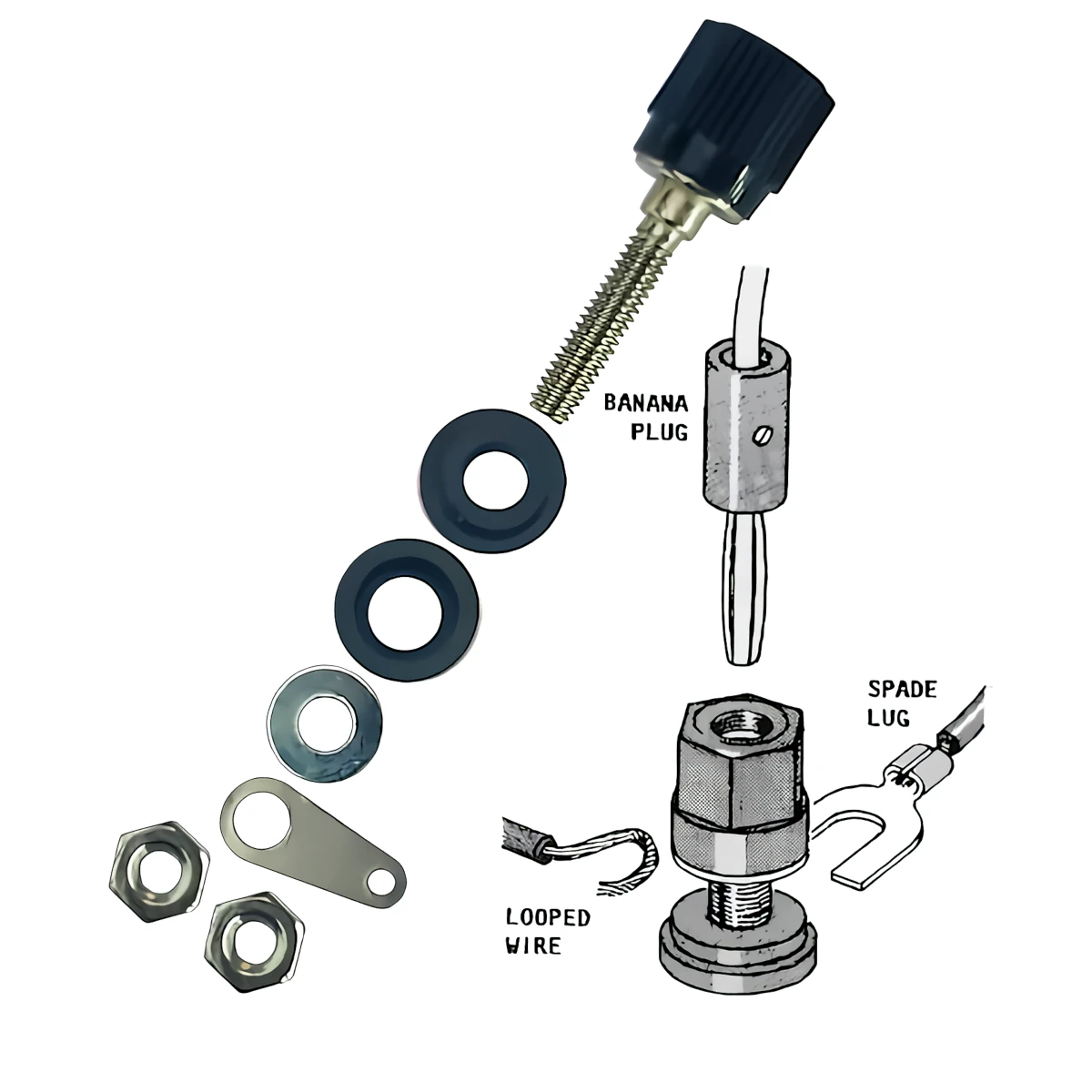 BANANA PLUG

SPADE LUG

LOOPED WIRE