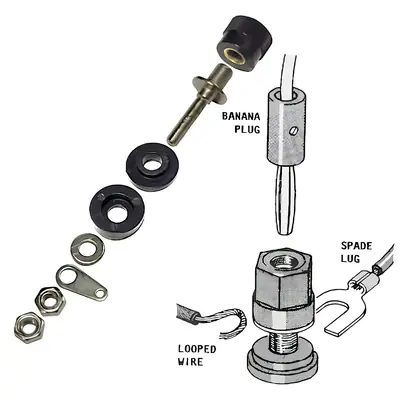 BANANA PLUG

SPADE LUG

LOOPED WIRE